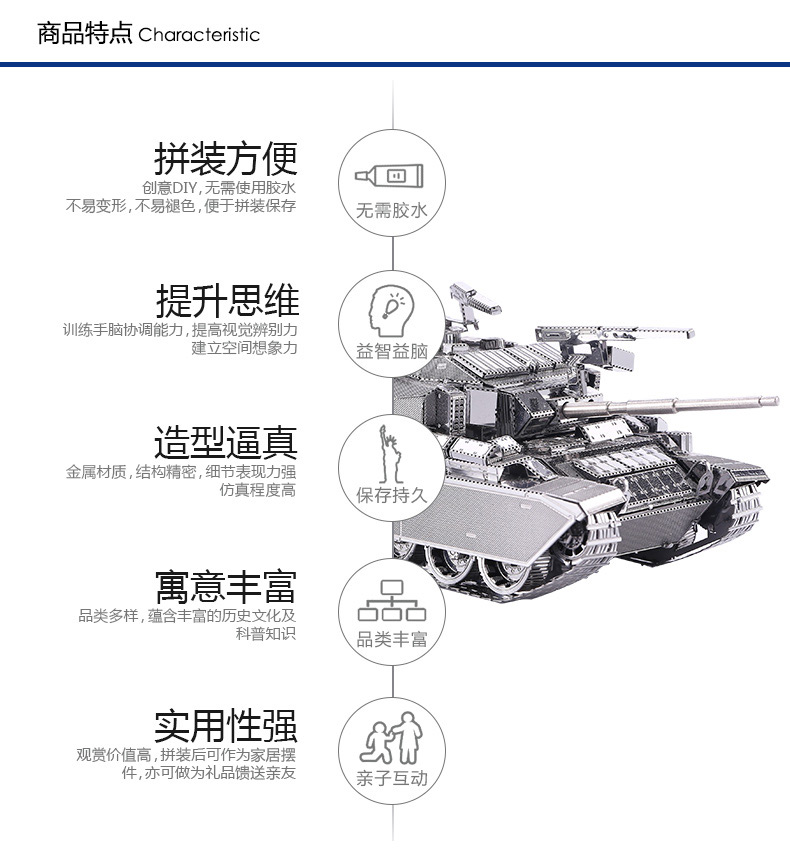 商品特点 Characteristic

拼装方便
创意DIY，无需使用胶水
不易变形，不易褪色，便于拼装保存

无需胶水

提升思维
训练手脑协调能力，提高视觉辨别力
建立空间想象力

益智益脑

造型逼真
金属材质，结构精密，细节表现力强
仿真程度高

保存持久

寓意丰富
品类多样，蕴含丰富的历史文化及
科普知识

品类丰富

实用性强
观赏价值高，拼装后可作为家居摆
件，亦可做为礼品馈送亲友

亲子互动