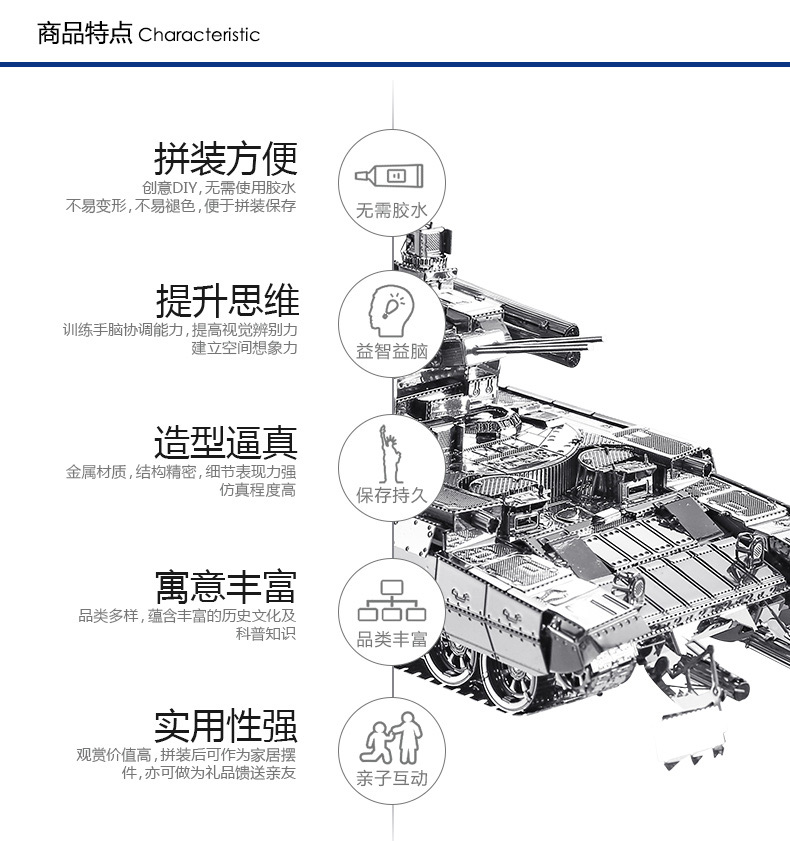 商品特点 Characteristic

拼装方便
创意DIY，无需使用胶水
不易变形，不易褪色，便于拼装保存

无需胶水

提升思维
训练手脑协调能力，提高视觉辨别力
建立空间想象力

益智益脑

造型逼真
金属材质，结构精密，细节表现力强
仿真程度高

保存持久

寓意丰富
品类多样，蕴含丰富的历史文化及
科普知识

品类丰富

实用性强
观赏价值高，拼装后可作为家居摆
件，亦可做为礼品馈送亲友

亲子互动