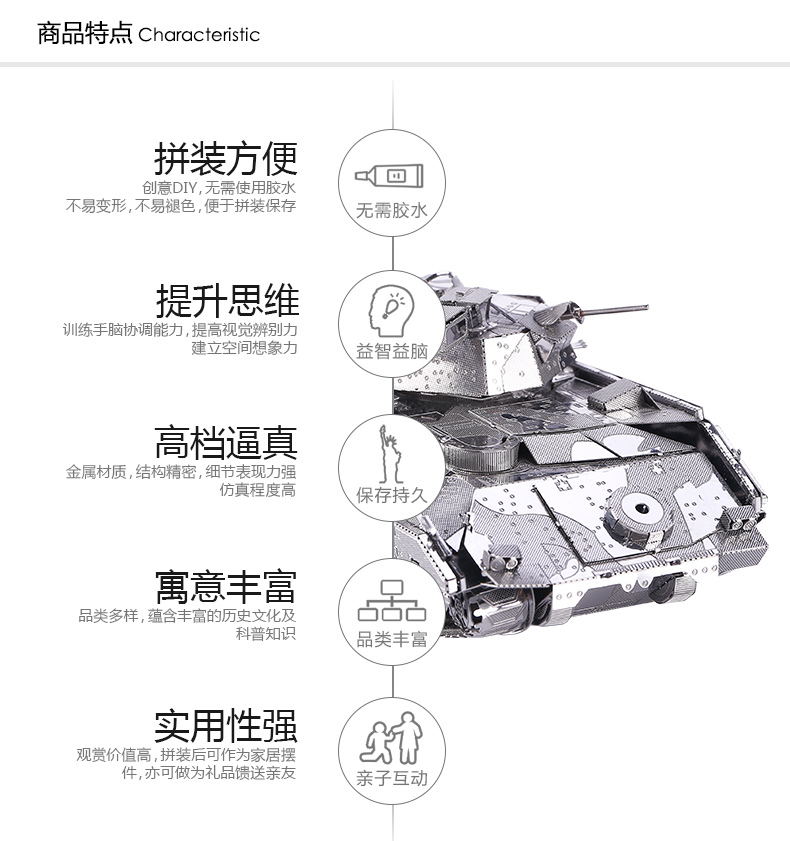 商品特点 Characteristic

拼装方便
创意DIY，无需使用胶水
不易变形，不易褪色，便于拼装保存

无需胶水

提升思维
训练手脑协调能力，提高视觉辨别力
建立空间想象力

益智益脑

高档逼真
金属材质，结构精密，细节表现力强
仿真程度高

保存持久

寓意丰富
品类多样，蕴含丰富的历史文化及
科普知识

品类丰富

实用性强
观赏价值高，拼装后可作为家居摆
件，亦可做为礼品馈送亲友

亲子互动