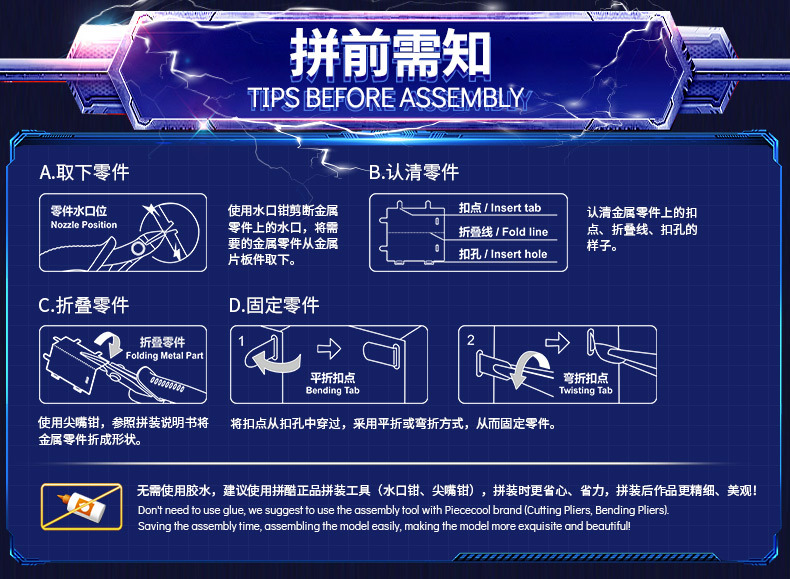 拼前需知
TIPS BEFORE ASSEMBLY

A.取下零件

零件水口位
Nozzle Position

使用水口钳剪断金属零件上的水口，将需要的金属零件从金属片板件取下。

B.认清零件

扣点 / Insert tab
折叠线 / Fold line
扣孔 / Insert hole

认清金属零件上的扣点、折叠线、扣孔的样子。

C.折叠零件

折叠零件
Folding Metal Part

使用尖嘴钳，参照拼装说明书将金属零件折成形状。

D.固定零件

1
平折扣点
Bending Tab

2
弯折扣点
Twisting Tab

将扣点从扣孔中穿过，采用平折或弯折方式，从而固定零件。

无需使用胶水，建议使用拼酷正品拼装工具（水口钳、尖嘴钳），拼装时更省心、省力，拼装后作品更精细、美观！
Don't need to use glue, we suggest to use the assembly tool with Piececool brand (Cutting Pliers, Bending Pliers).
Saving the assembly time, assembling the model easily, making the model more exquisite and beautiful!